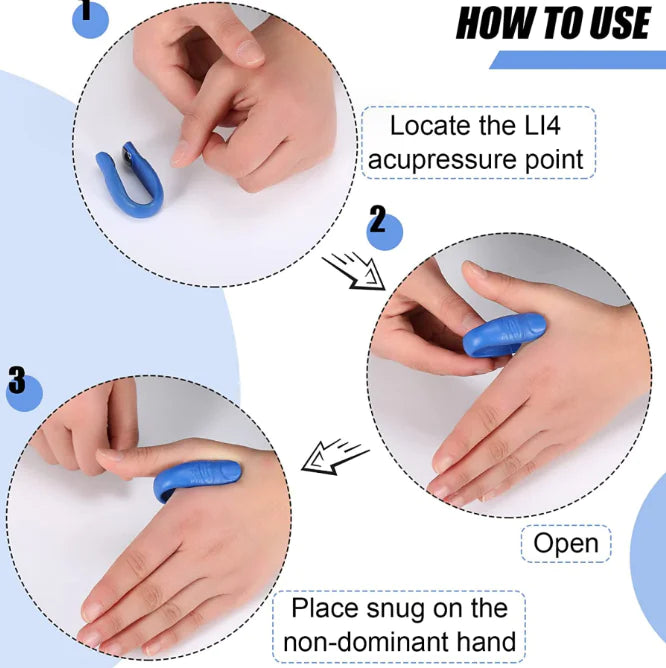 HOW TO USE

1

Locate the LI4 acupressure point

2

Open

3

Place snug on the non-dominant hand