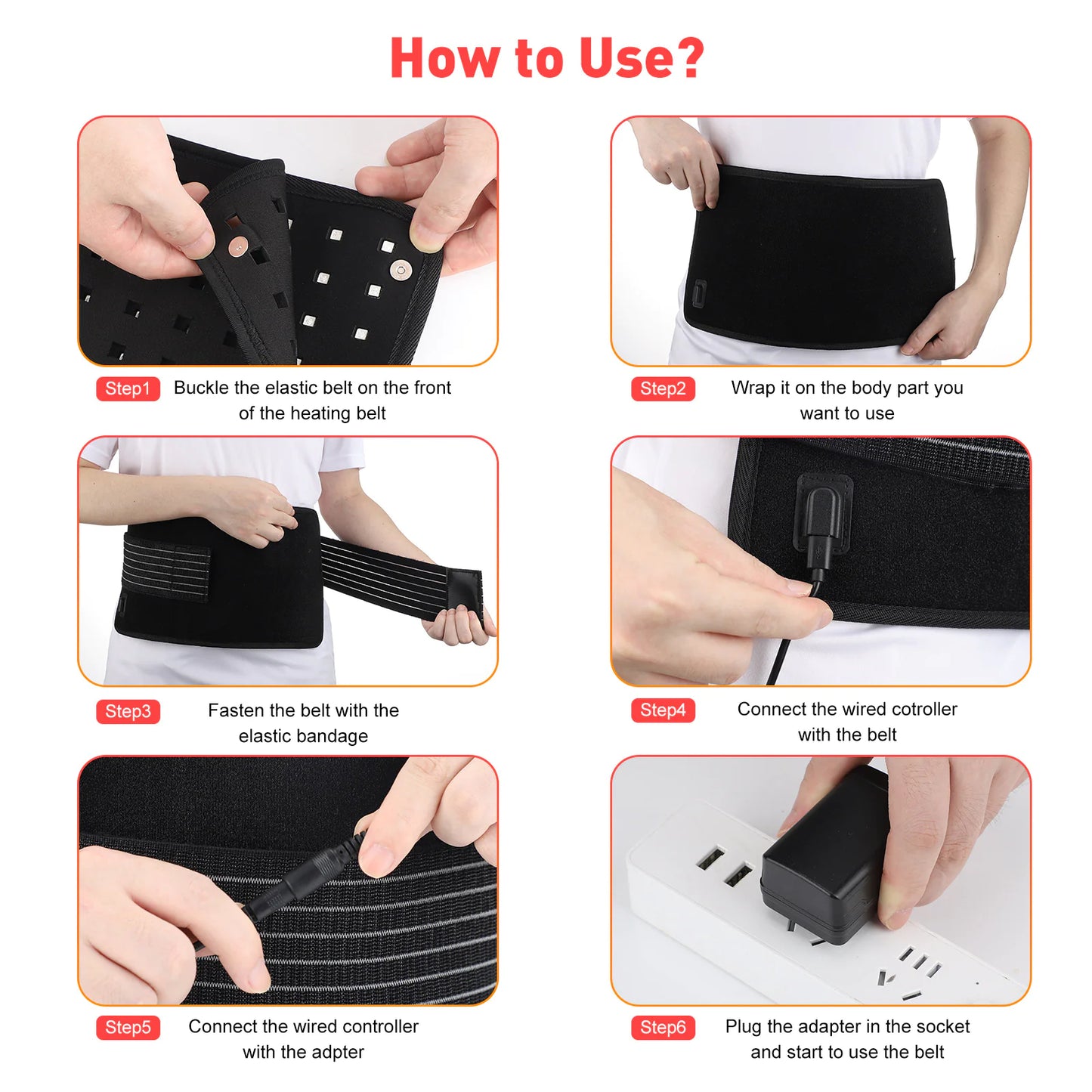 How to Use?

Step1 Buckle the elastic belt on the front of the heating belt

Step2 Wrap it on the body part you want to use

Step3 Fasten the belt with the elastic bandage

Step4 Connect the wired cotroller with the belt

Step5 Connect the wired controller with the adpter

Step6 Plug the adapter in the socket and start to use the belt